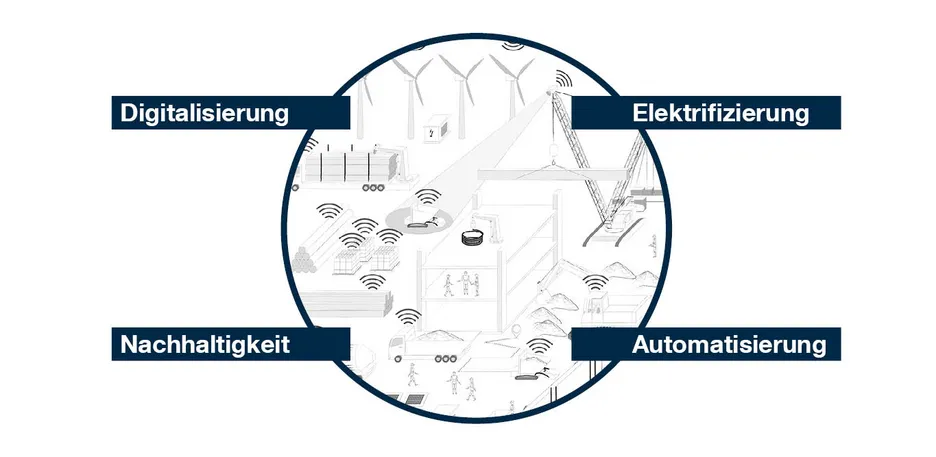 Digitalisierung

Elektrifizierung

Nachhaltigkeit

Automatisierung