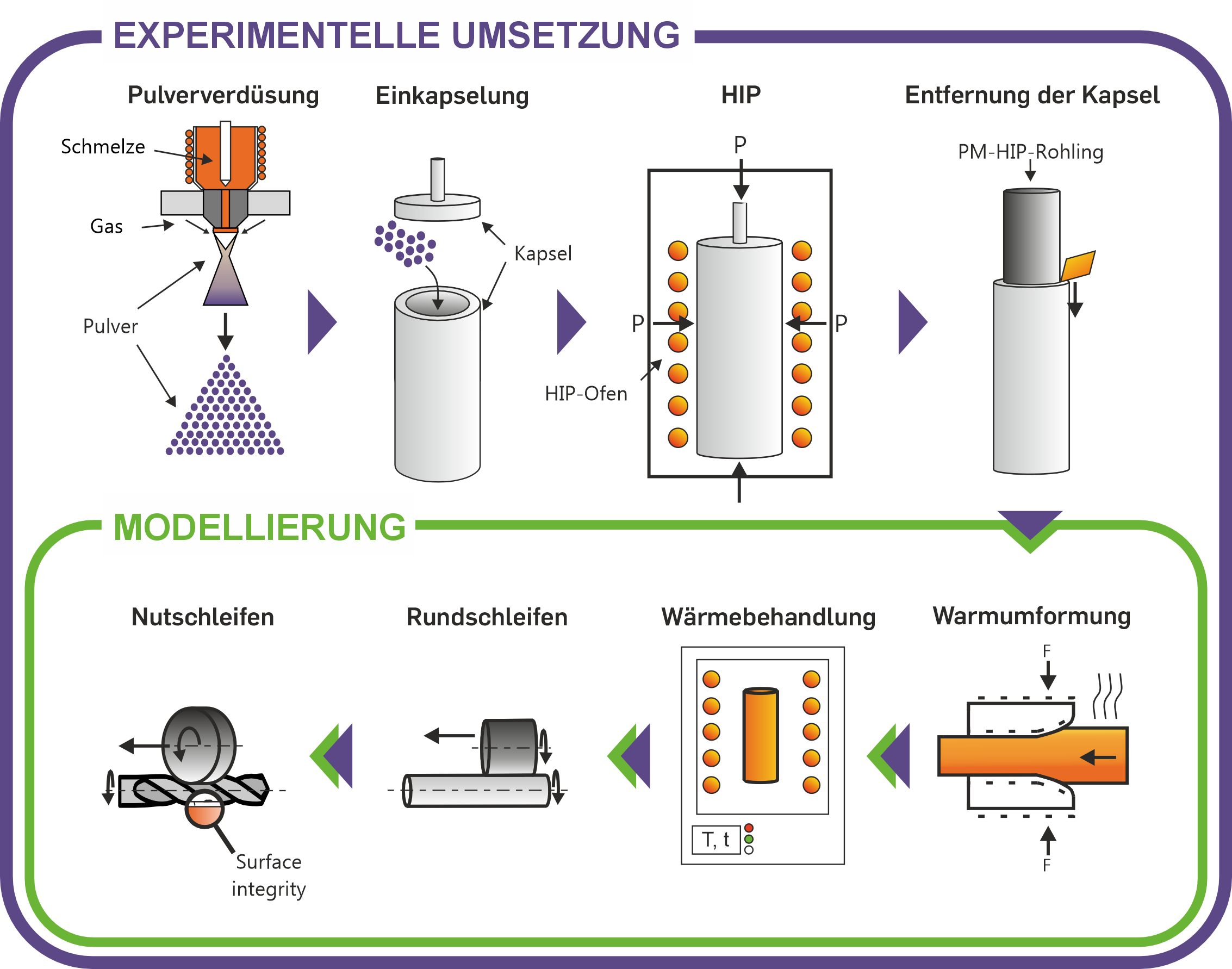 EXPERIMENTELLE UMSETZUNG

Pulververdüsung

Schmelze

Gas

Pulver

Einkapselung

Kapsel

HIP

P

P

P

HIP-Ofen

Entfernung der Kapsel

PM-HIP-Rohling

MODELLIERUNG

Nutschleifen

Surface integrity

Rundschleifen

Wärmebehandlung

T, t

Warmumformung

F

F